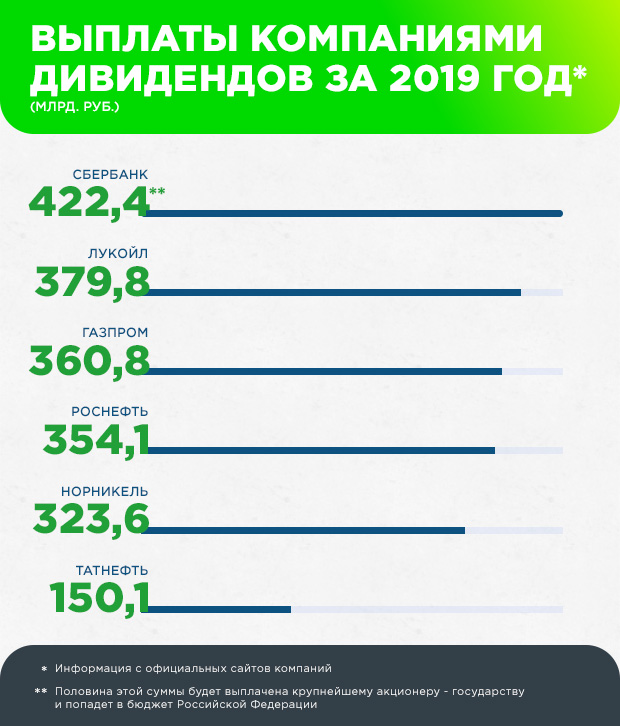 ВЫПЛАТЫ КОМПАНИЯМИ ДИВИДЕНДОВ ЗА 2019 ГОД*
(МЛРД. РУБ.)

СБЕРБАНК
422,4**

ЛУКОЙЛ
379,8

ГАЗПРОМ
360,8

РОСНЕФТЬ
354,1

НОРНИКЕЛЬ
323,6

ТАТНЕФТЬ
150,1

* Информация с официальных сайтов компаний

** Половина этой суммы будет выплачена крупнейшему акционеру - государству и попадет в бюджет Российской Федерации